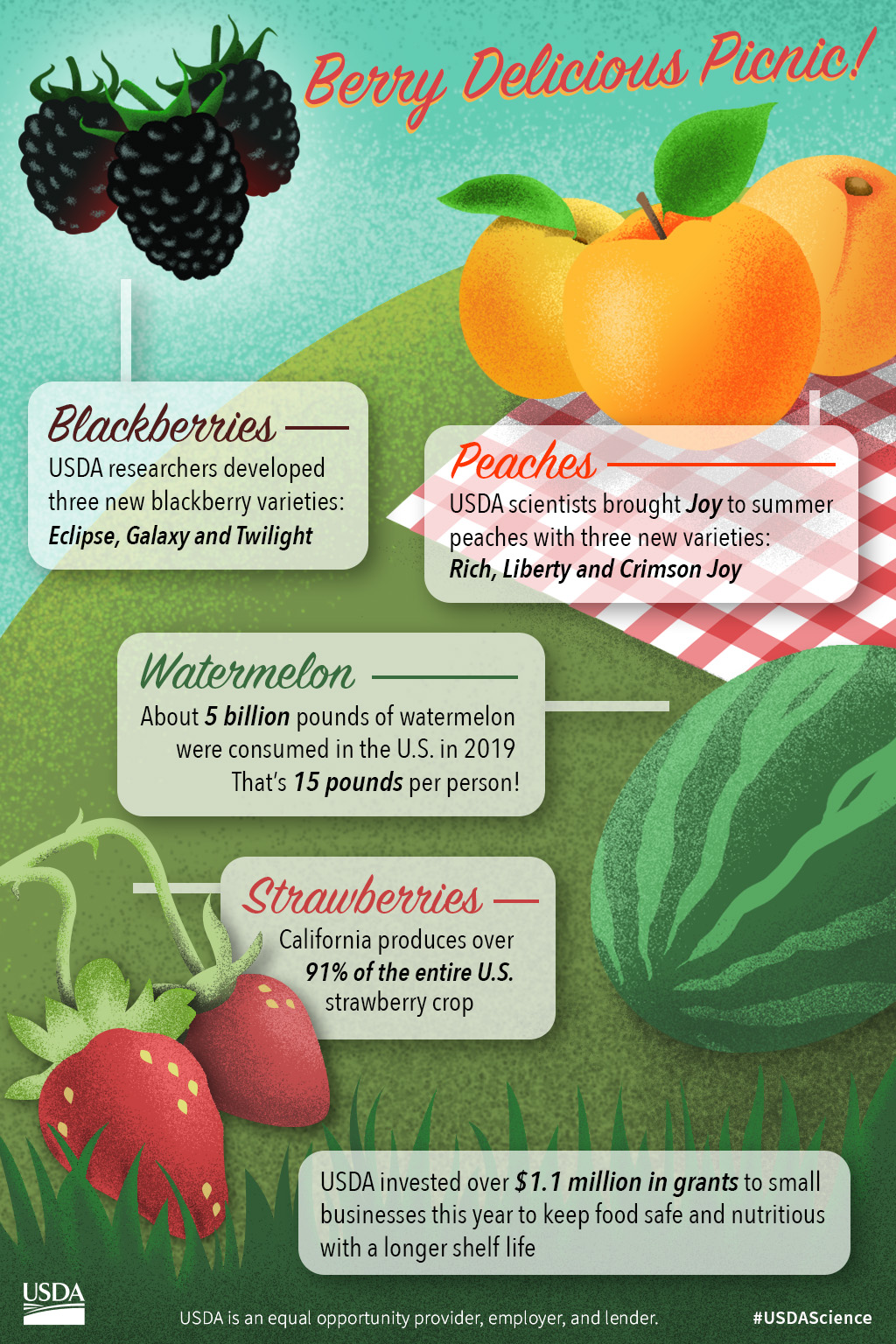 Berry Delicious Picnic!

Blackberries
USDA researchers developed three new blackberry varieties: Eclipse, Galaxy and Twilight

Peaches
USDA scientists brought Joy to summer peaches with three new varieties: Rich, Liberty and Crimson Joy

Watermelon
About 5 billion pounds of watermelon were consumed in the U.S. in 2019 That's 15 pounds per person!

Strawberries
California produces over 91% of the entire U.S. strawberry crop

USDA invested over $1.1 million in grants to small businesses this year to keep food safe and nutritious with a longer shelf life

USDA

USDA is an equal opportunity provider, employer, and lender.

#USDAScience